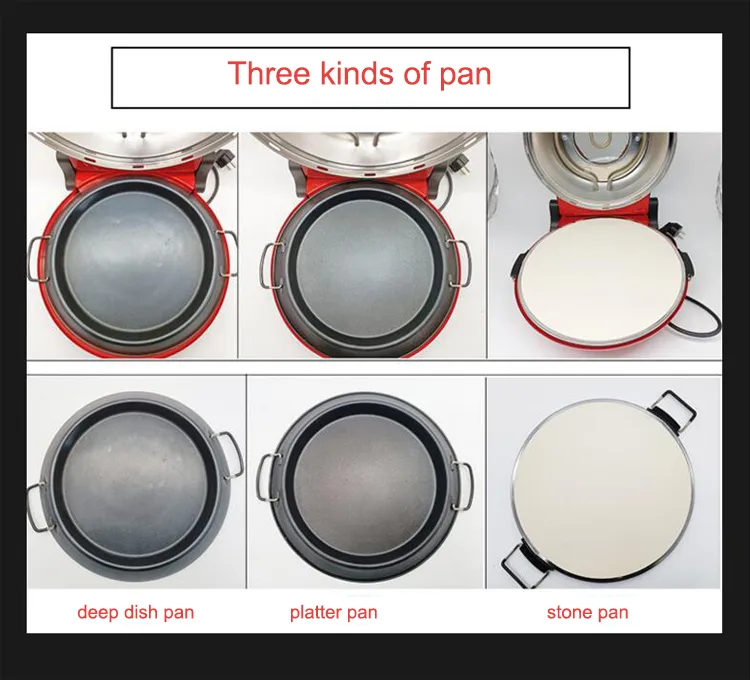 Three kinds of pan

deep dish pan

platter pan

stone pan